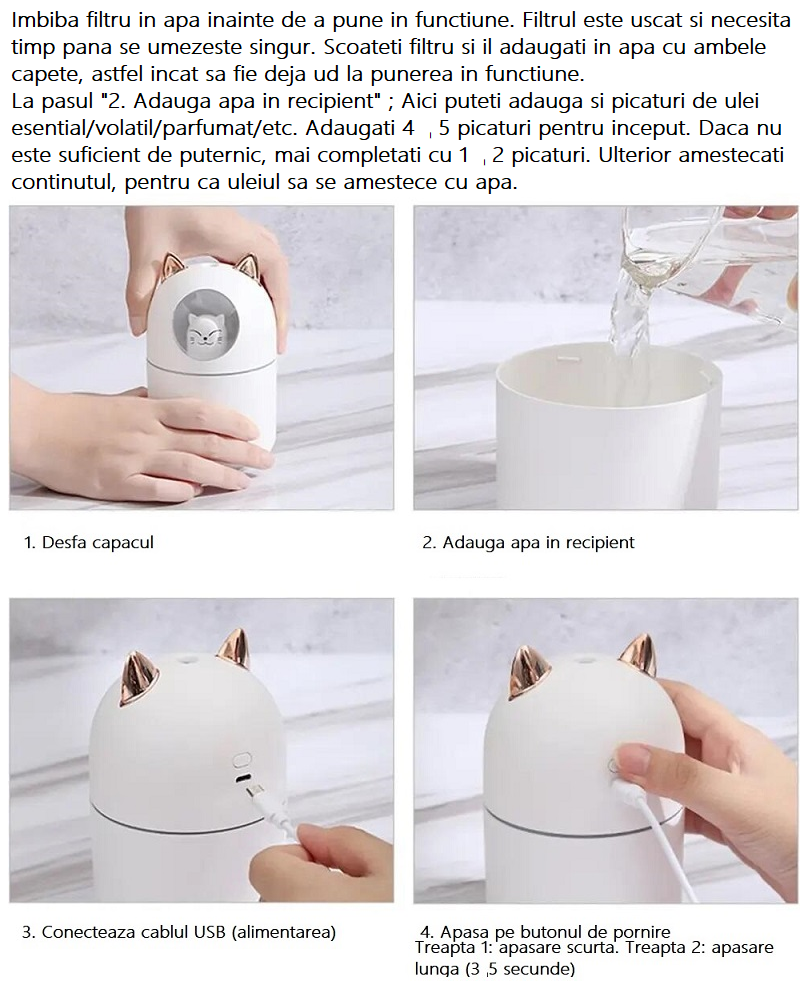 Imbiba filtru in apa inainte de a pune in functiune. Filtrul este uscat si necesita timp pana se umezeste singur. Scoateti filtru si il adaugati in apa cu ambele capete, astfel incat sa fie deja ud la punerea in functiune.
La pasul "2. Adauga apa in recipient" ; Aici puteti adauga si picaturi de ulei esential/volatil/parfumat/etc. Adaugati 4 , 5 picaturi pentru inceput. Daca nu este suficient de puternic, mai completati cu 1 , 2 picaturi. Ulterior amestecati continutul, pentru ca uleiul sa se amestece cu apa.

1. Desfa capacul

2. Adauga apa in recipient

3. Conecteaza cablul USB (alimentarea)

4. Apasa pe butonul de pornire
Treapta 1: apasare scurta. Treapta 2: apasare lunga (3 ,5 secunde)